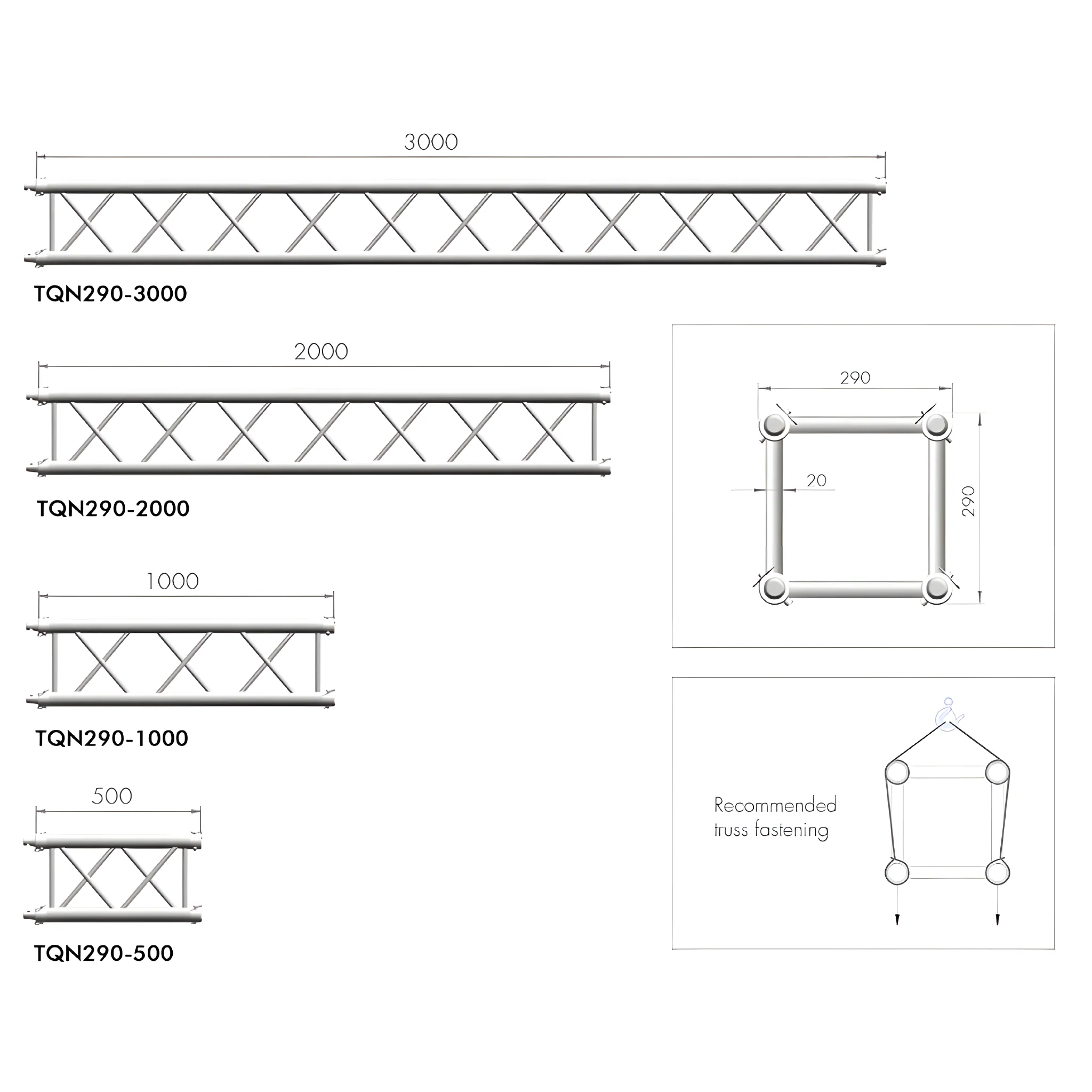 3000

TQN290-3000

2000

TQN290-2000

1000

TQN290-1000

500

TQN290-500

290

20

290

Recommended truss fastening